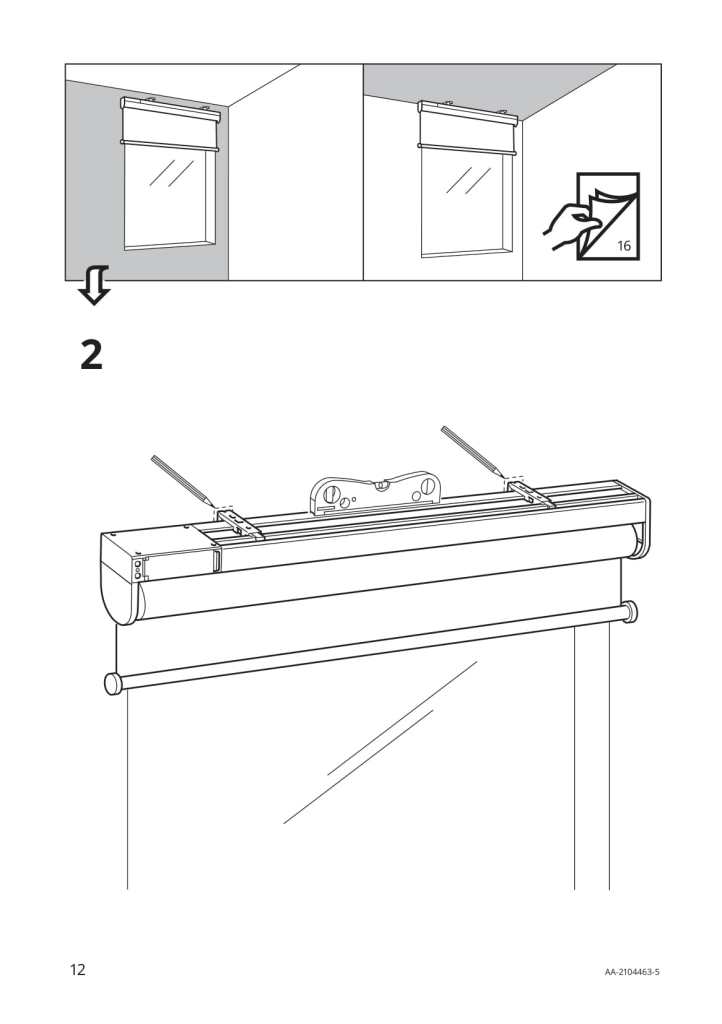 16

2

12

AA-2104463-5