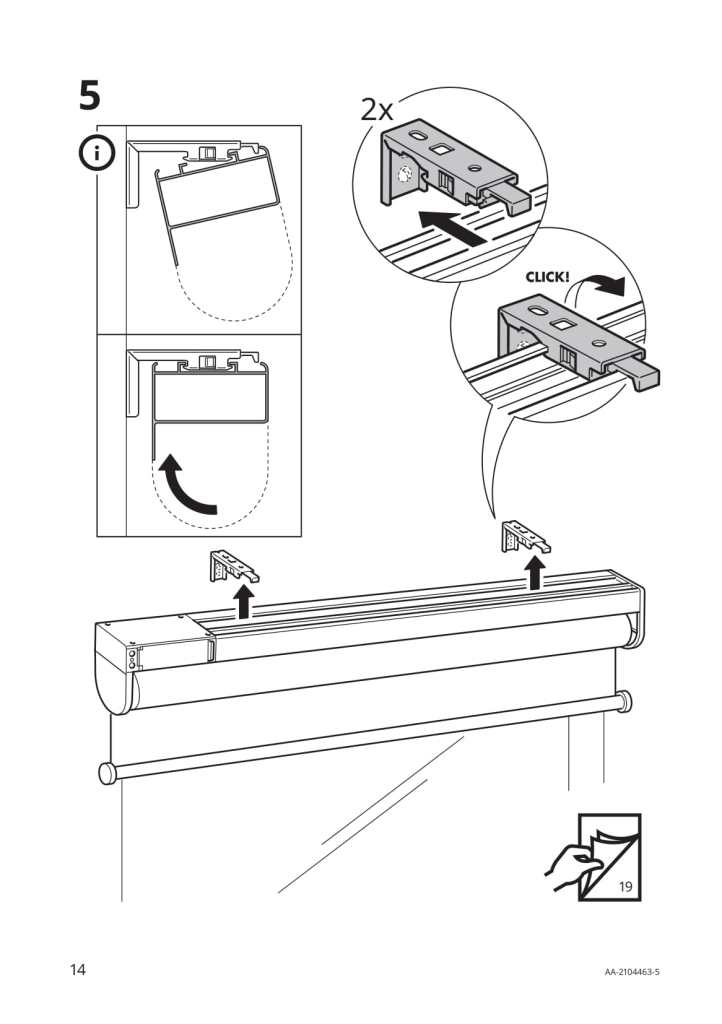 5

2x

CLICK!

19

14

AA-2104463-5