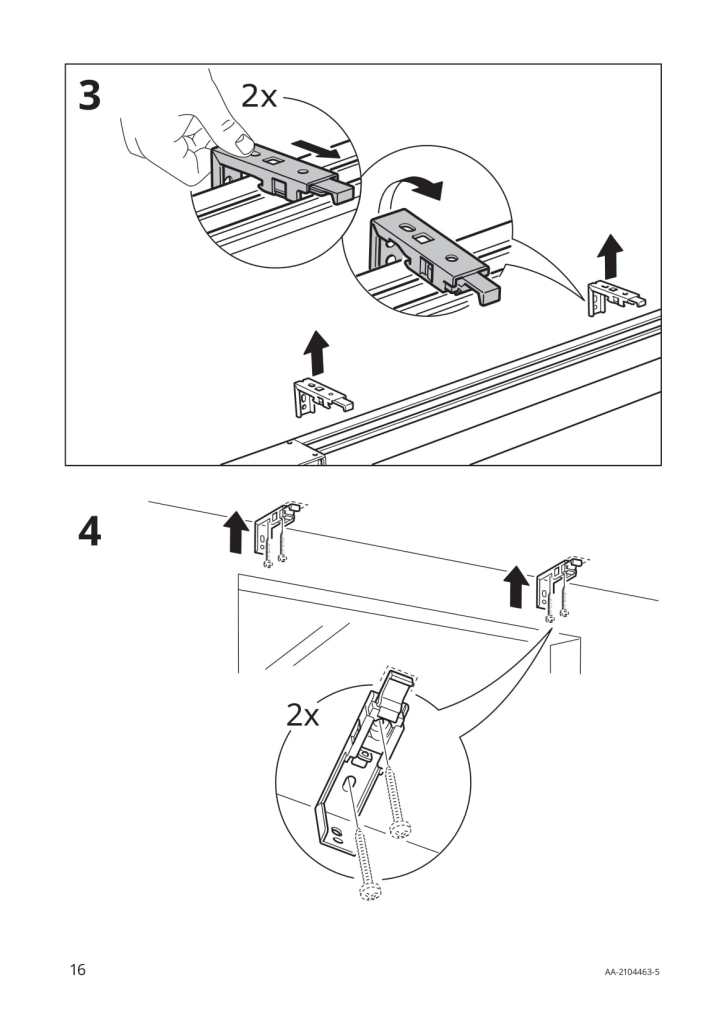 3

2x

4

2x

16

AA-2104463-5