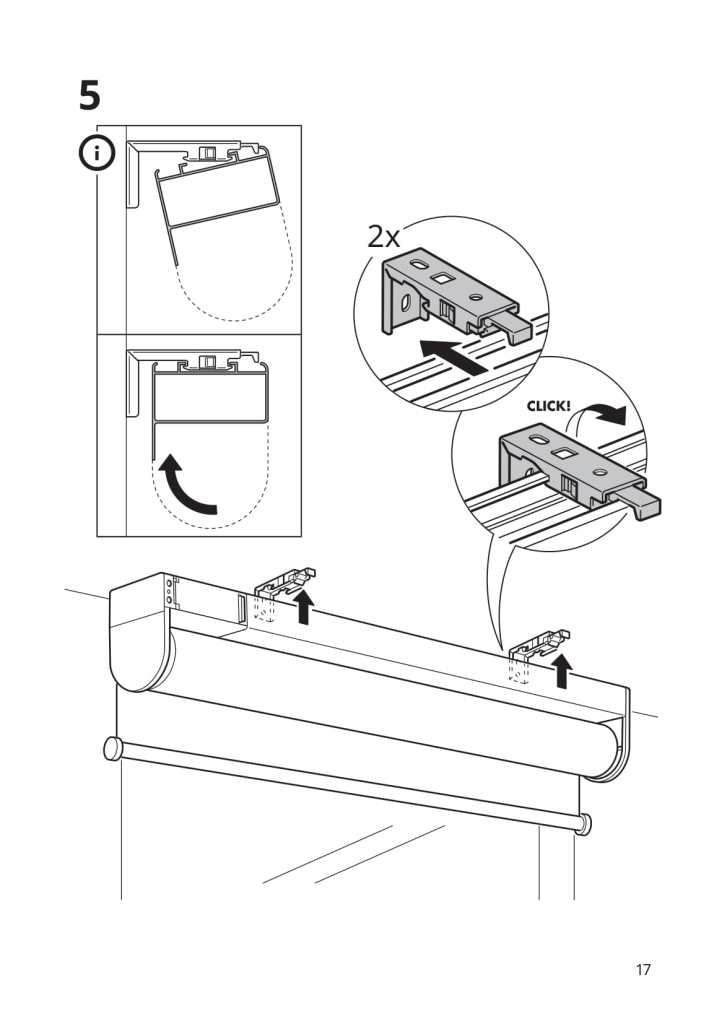 5

2x

CLICK!

17