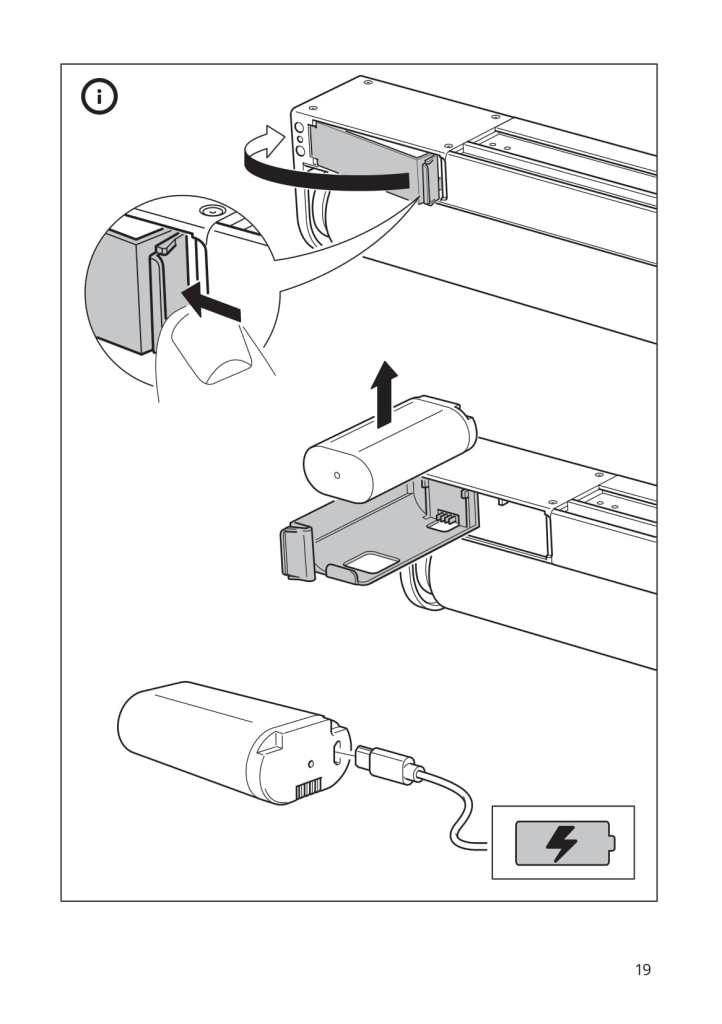 19