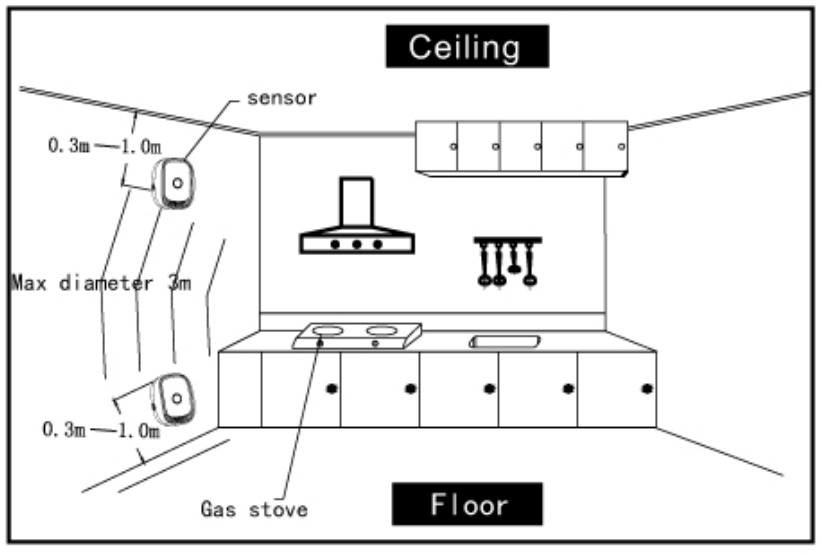 Ceiling

sensor

0.3m—1.0m

Max diameter 3m

0.3m—1.0m

Gas stove

Floor