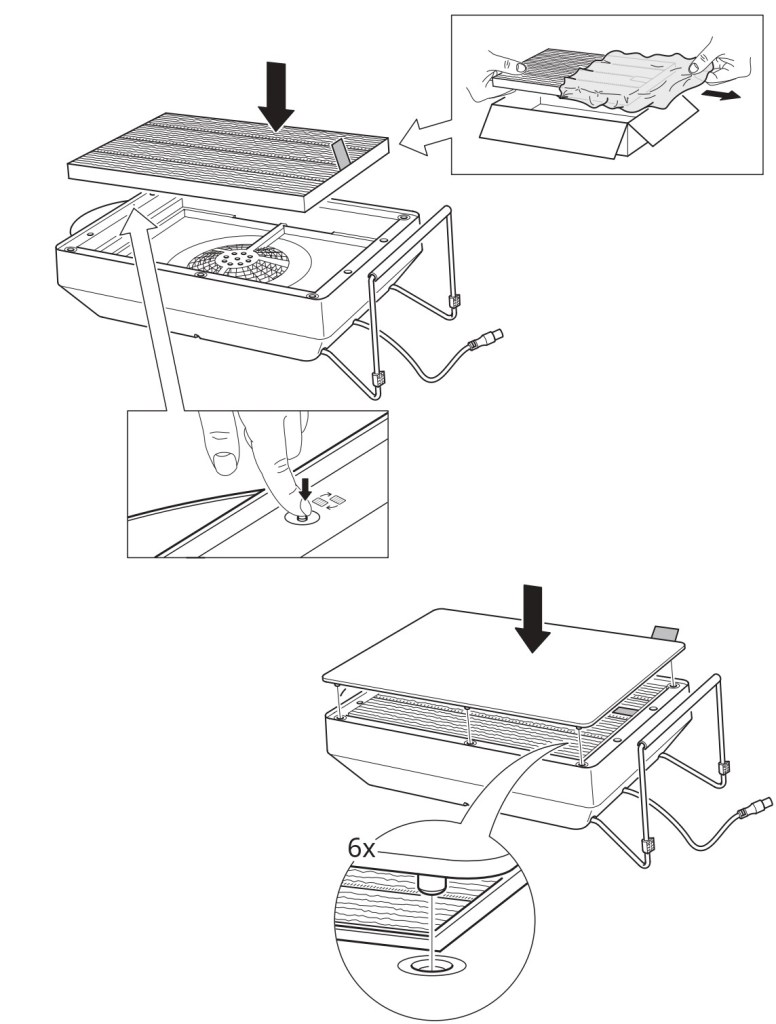 6x