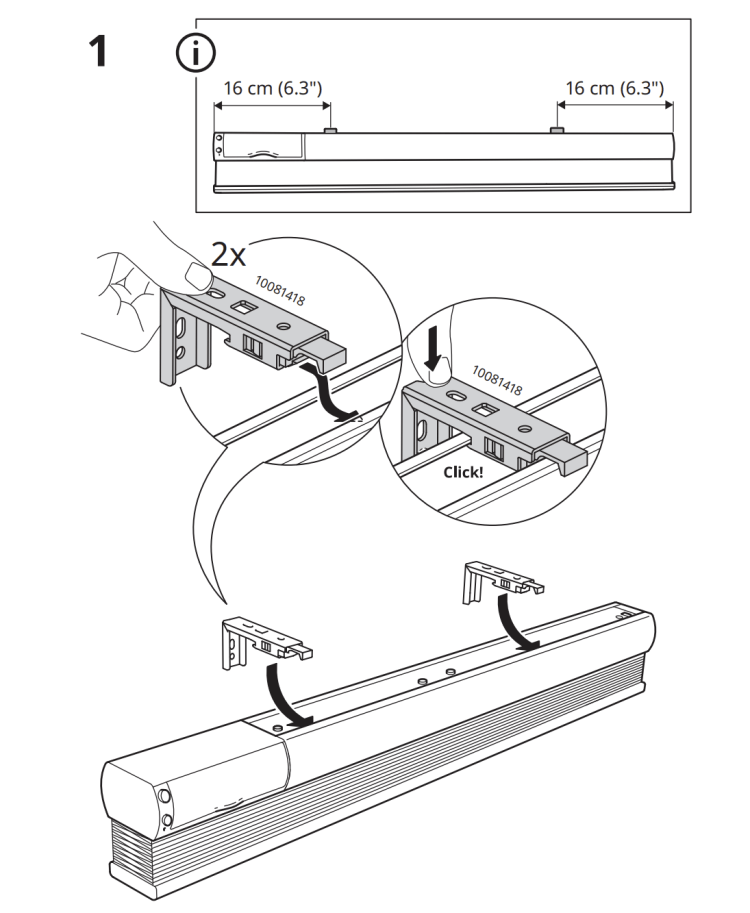 1

16 cm (6.3")

16 cm (6.3")

2x

10081418

10081418

Click!