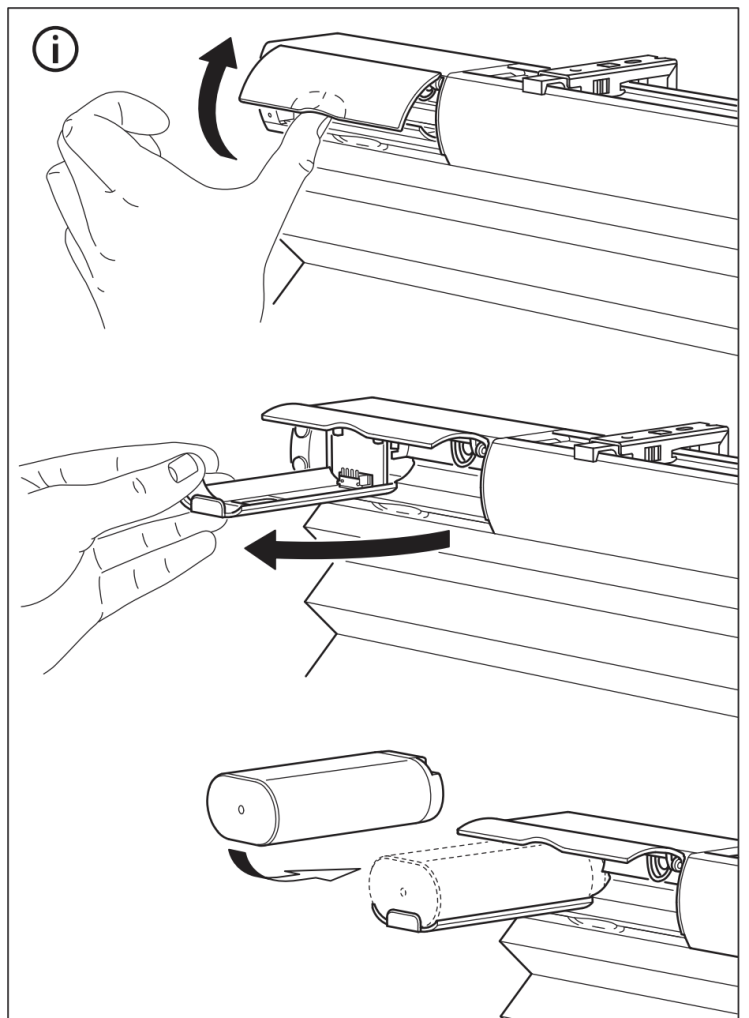 i