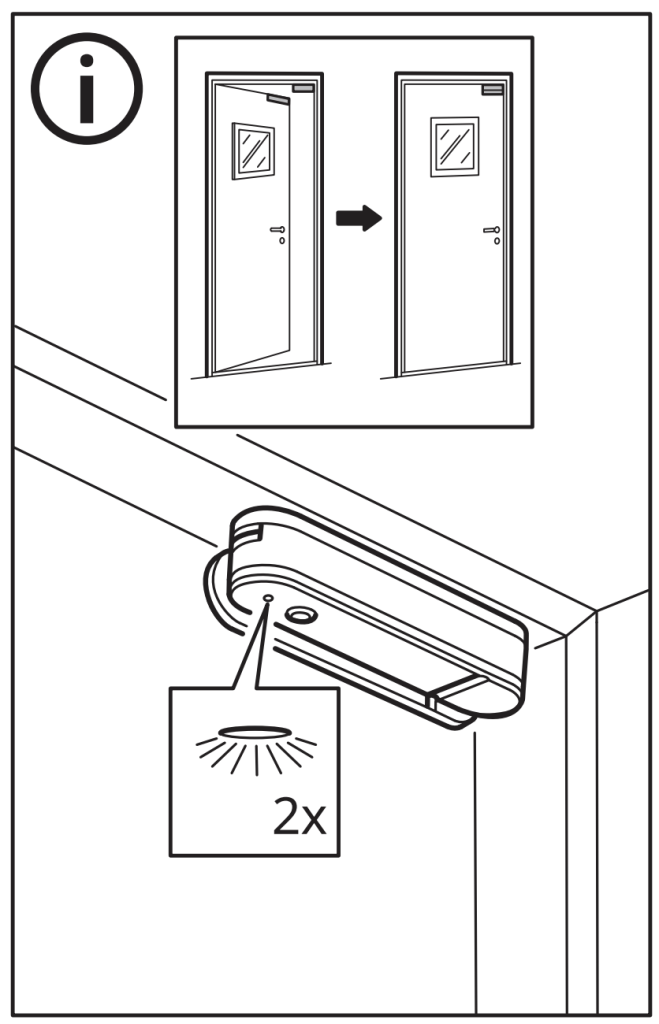 i

2x