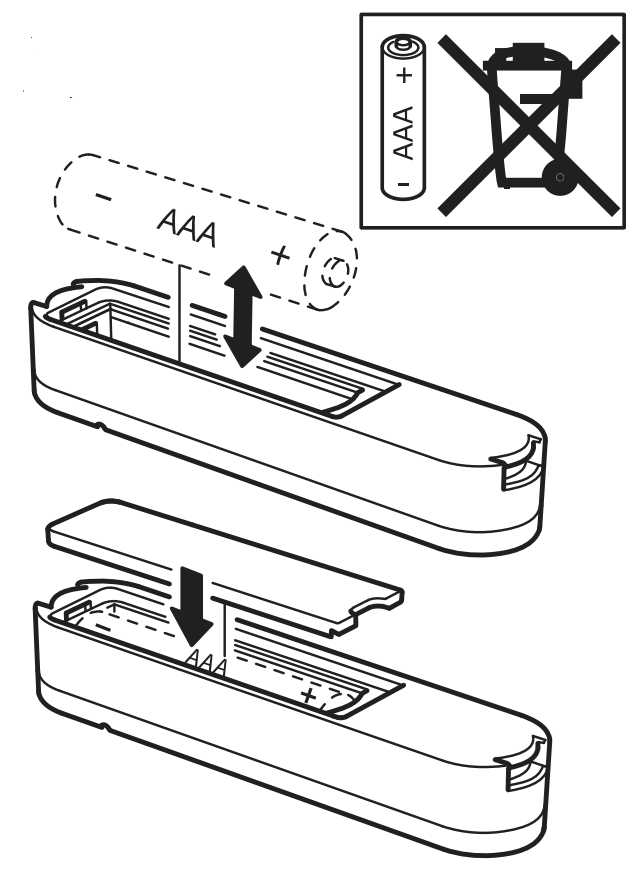 - AAA +

- AAA +

- AAA +