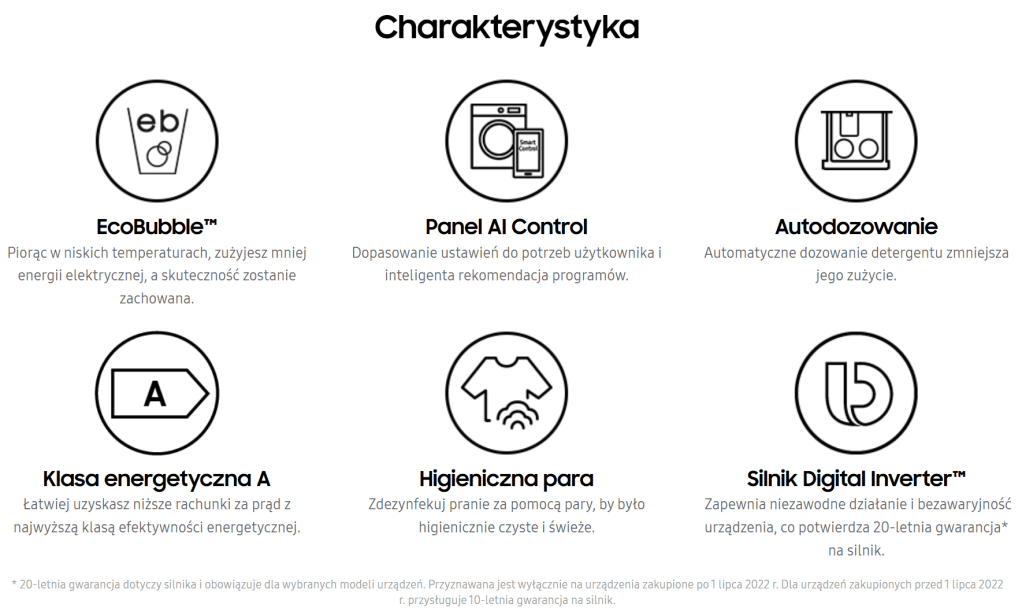 Charakterystyka

eb

EcoBubble™
Piorąc w niskich temperaturach, zużyjesz mniej energii elektrycznej, a skuteczność zostanie zachowana.

Smart Control

Panel AI Control
Dopasowanie ustawień do potrzeb użytkownika i inteligenta rekomendacja programów.

Autodozowanie
Automatyczne dozowanie detergentu zmniejsza jego zużycie.

A

Klasa energetyczna A
Łatwiej uzyskasz niższe rachunki za prąd z najwyższą klasą efektywności energetycznej.

Higieniczna para
Zdezynfekuj pranie za pomocą pary, by było higienicznie czyste i świeże.

Silnik Digital Inverter™
Zapewnia niezawodne działanie i bezawaryjność urządzenia, co potwierdza 20-letnia gwarancja* na silnik.

* 20-letnia gwarancja dotyczy silnika i obowiązuje dla wybranych modeli urządzeń. Przyznawana jest wyłącznie na urządzenia zakupione po 1 lipca 2022 r. Dla urządzeń zakupionych przed 1 lipca 2022 r. przysługuje 10-letnia gwarancja na silnik.